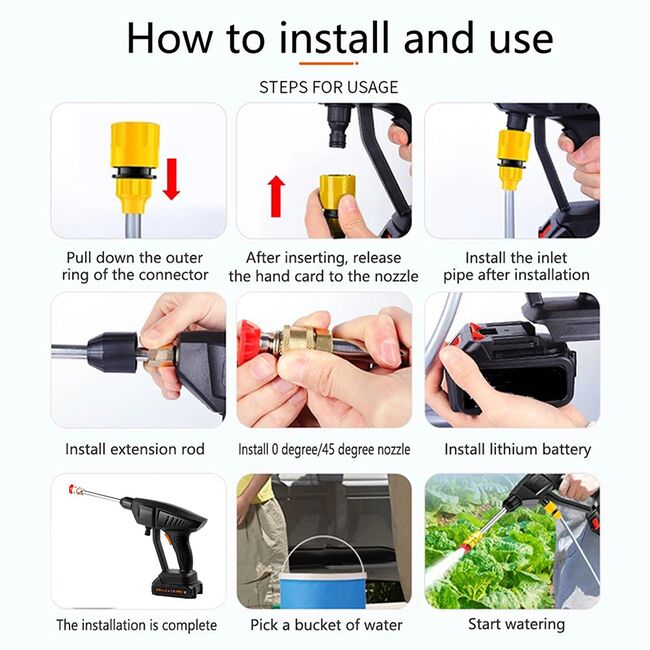 How to install and use

STEPS FOR USAGE

Pull down the outer ring of the connector

After inserting, release the hand card to the nozzle

Install the inlet pipe after installation

Install extension rod

Install 0 degree/45 degree nozzle

Install lithium battery

The installation is complete

Pick a bucket of water

Start watering