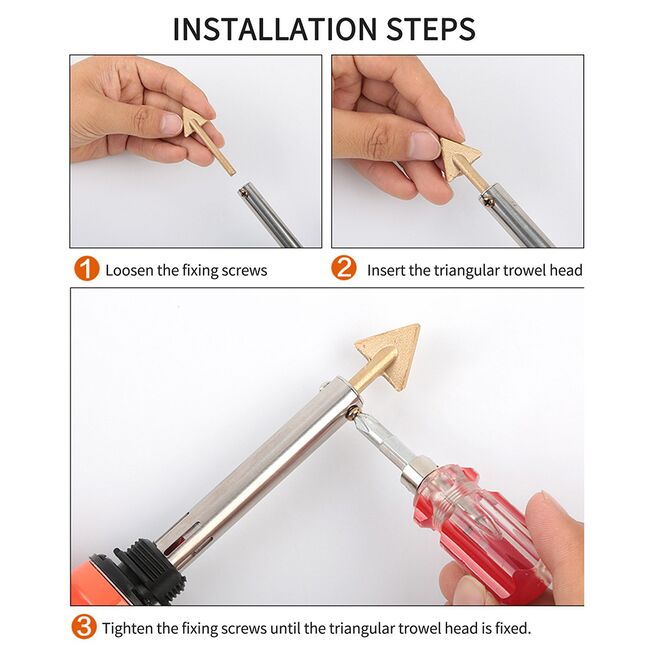 INSTALLATION STEPS

1 Loosen the fixing screws

2 Insert the triangular trowel head

3 Tighten the fixing screws until the triangular trowel head is fixed.