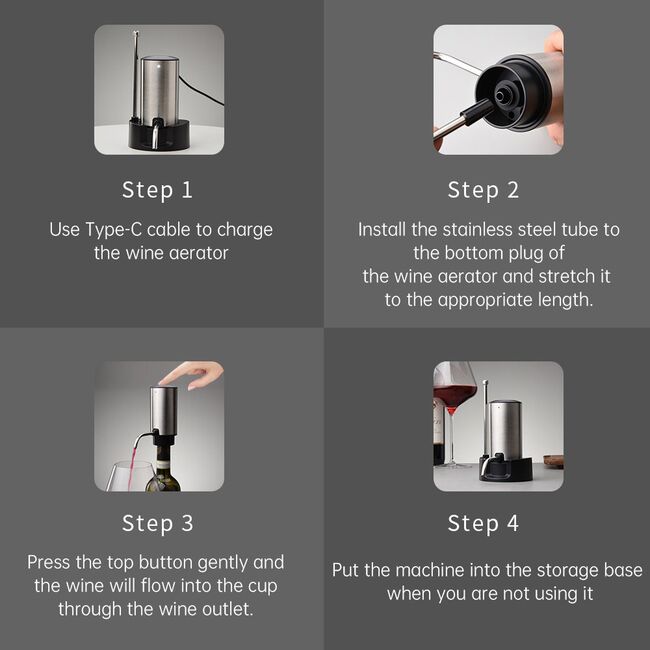 Step 1

Use Type-C cable to charge the wine aerator

Step 2

Install the stainless steel tube to the bottom plug of the wine aerator and stretch it to the appropriate length.

Step 3

Press the top button gently and the wine will flow into the cup through the wine outlet.

Step 4

Put the machine into the storage base when you are not using it