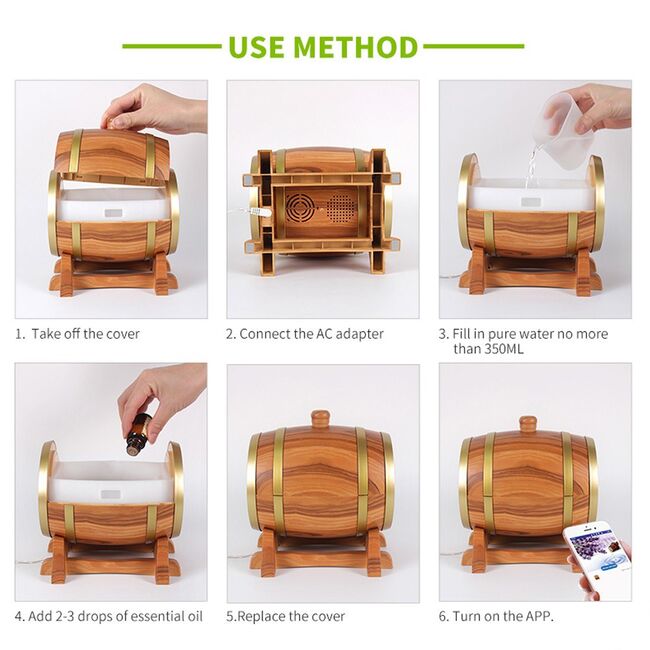 USE METHOD

1. Take off the cover

2. Connect the AC adapter

3. Fill in pure water no more than 350ML

4. Add 2-3 drops of essential oil

5.Replace the cover

6. Turn on the APP.