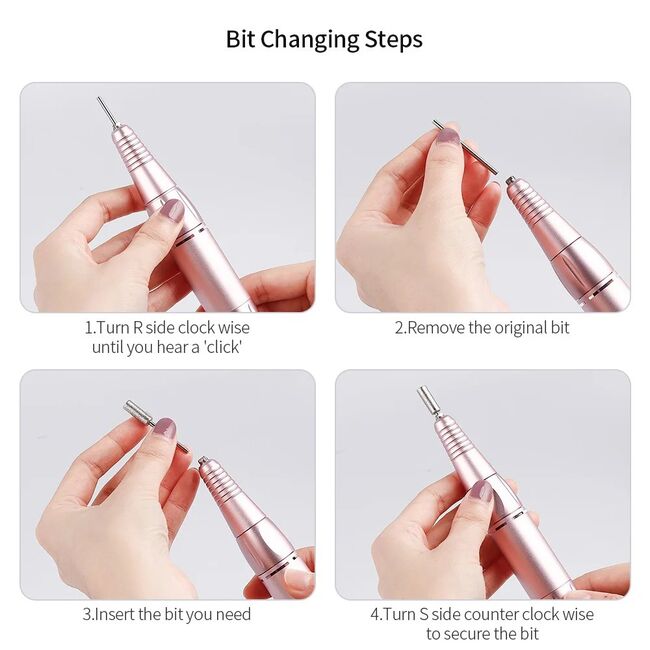 Bit Changing Steps

1.Turn R side clock wise until you hear a 'click'

2.Remove the original bit

3.Insert the bit you need

4.Turn S side counter clock wise to secure the bit