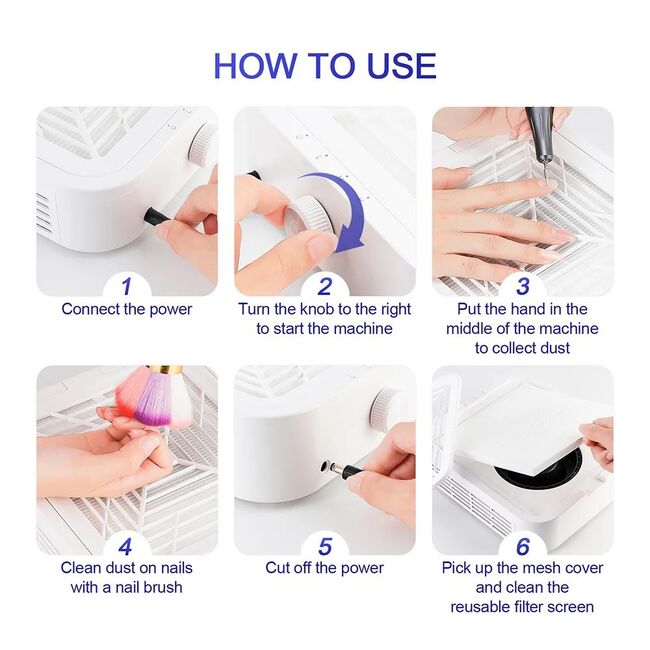 HOW TO USE

1
Connect the power

2
Turn the knob to the right to start the machine

3
Put the hand in the middle of the machine to collect dust

4
Clean dust on nails with a nail brush

5
Cut off the power

6
Pick up the mesh cover and clean the reusable filter screen