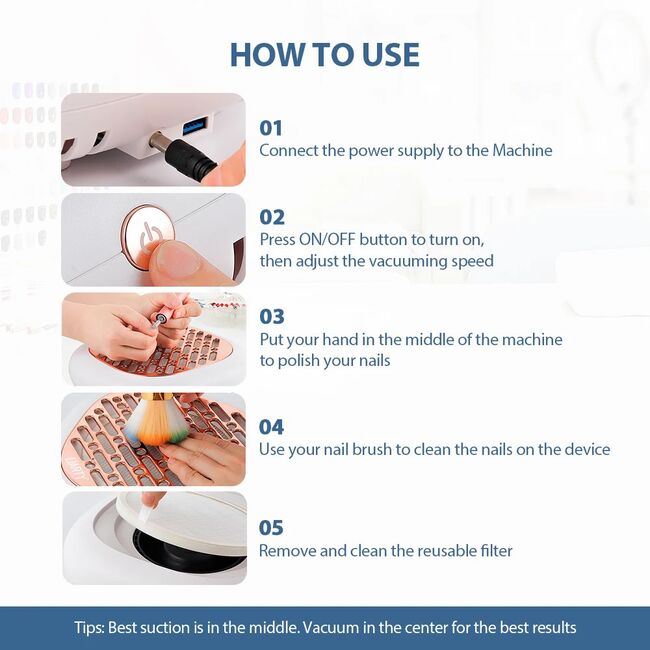 HOW TO USE

01
Connect the power supply to the Machine

02
Press ON/OFF button to turn on, then adjust the vacuuming speed

03
Put your hand in the middle of the machine to polish your nails

04
Use your nail brush to clean the nails on the device

05
Remove and clean the reusable filter

Tips: Best suction is in the middle. Vacuum in the center for the best results