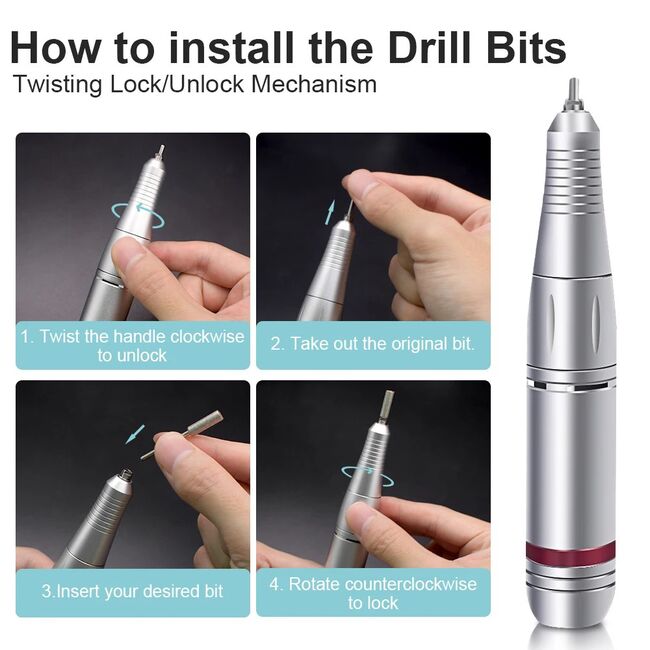 How to install the Drill Bits
Twisting Lock/Unlock Mechanism

1. Twist the handle clockwise to unlock

2. Take out the original bit.

3.Insert your desired bit

4. Rotate counterclockwise to lock