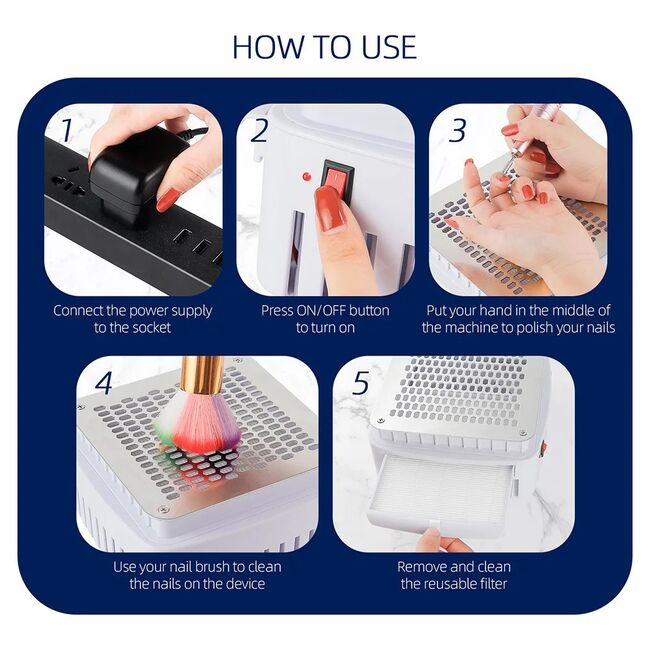 HOW TO USE

1

Connect the power supply to the socket

2

Press ON/OFF button to turn on

3

Put your hand in the middle of the machine to polish your nails

4

Use your nail brush to clean the nails on the device

5

Remove and clean the reusable filter