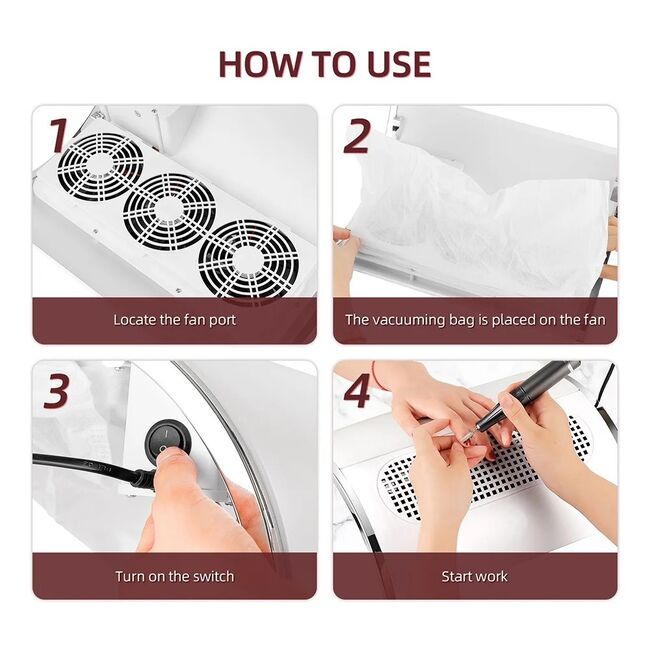 HOW TO USE

1

Locate the fan port

2

The vacuuming bag is placed on the fan

3

Turn on the switch

4

Start work