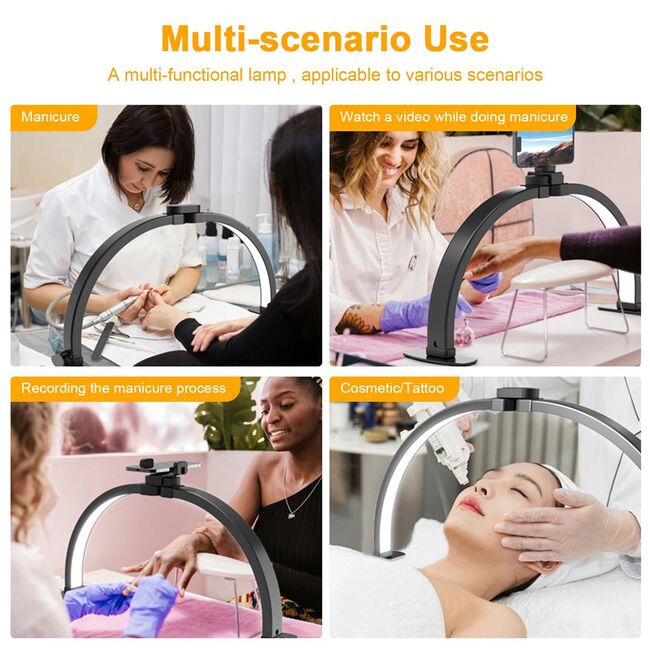 Multi-scenario Use

A multi-functional lamp , applicable to various scenarios

Manicure

Watch a video while doing manicure

Recording the manicure process

Cosmetic/Tattoo